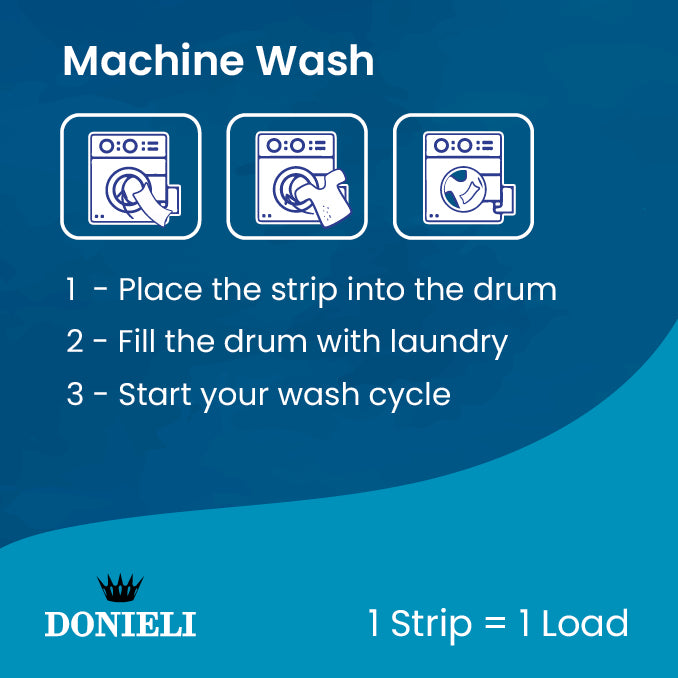 Machine Wash

1 - Place the strip into the drum

2 - Fill the drum with laundry

3 - Start your wash cycle

DONIELI

1 Strip = 1 Load