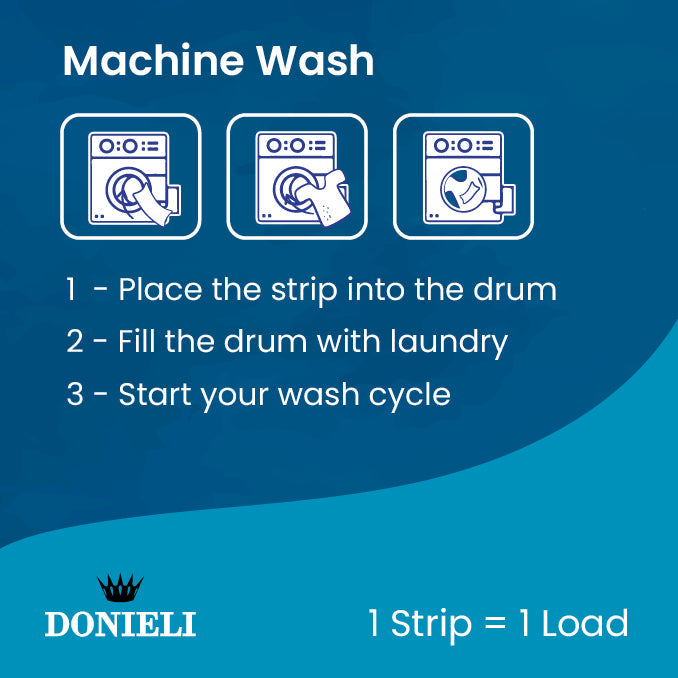 Machine Wash

1 - Place the strip into the drum

2 - Fill the drum with laundry

3 - Start your wash cycle

DONIELI

1 Strip = 1 Load